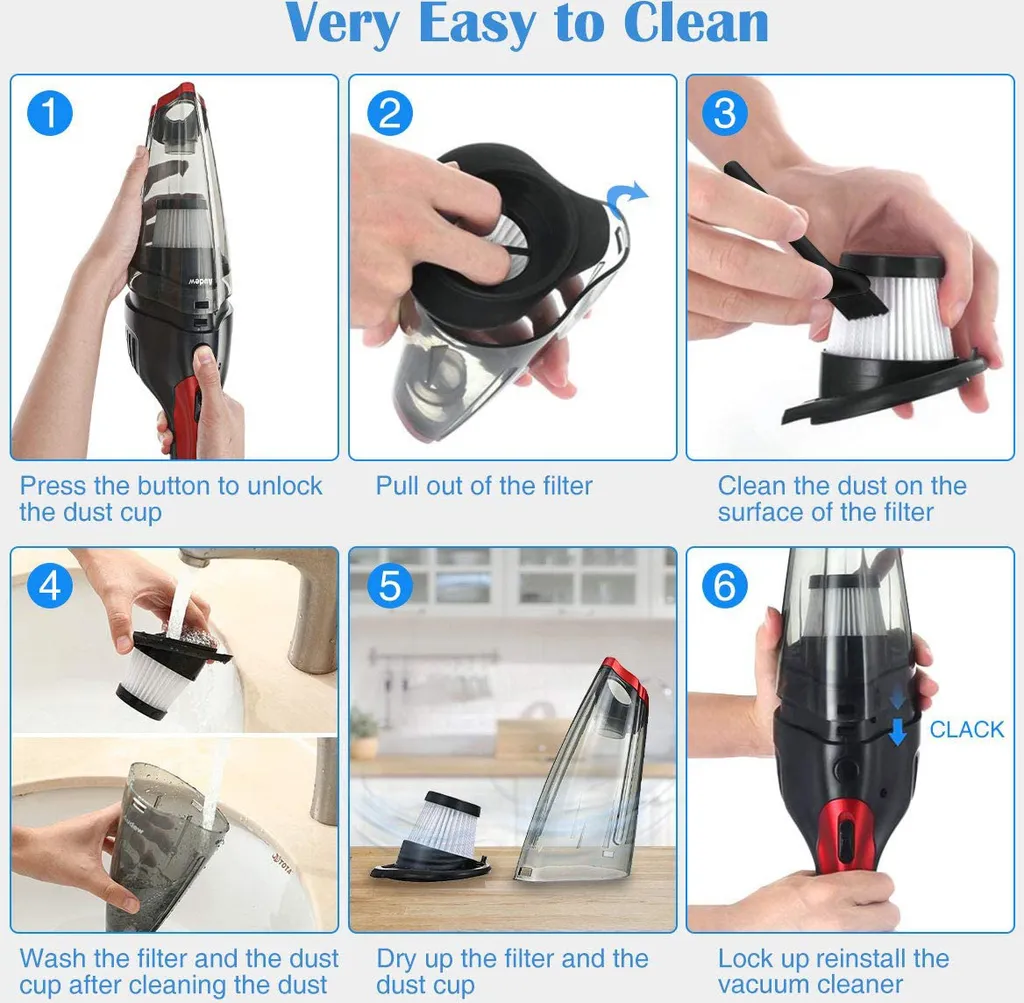 Very Easy to Clean

1

Press the button to unlock the dust cup

2

Pull out of the filter

3

Clean the dust on the surface of the filter

4

Wash the filter and the dust cup after cleaning the dust

5

Dry up the filter and the dust cup

6

CLACK

Lock up reinstall the vacuum cleaner